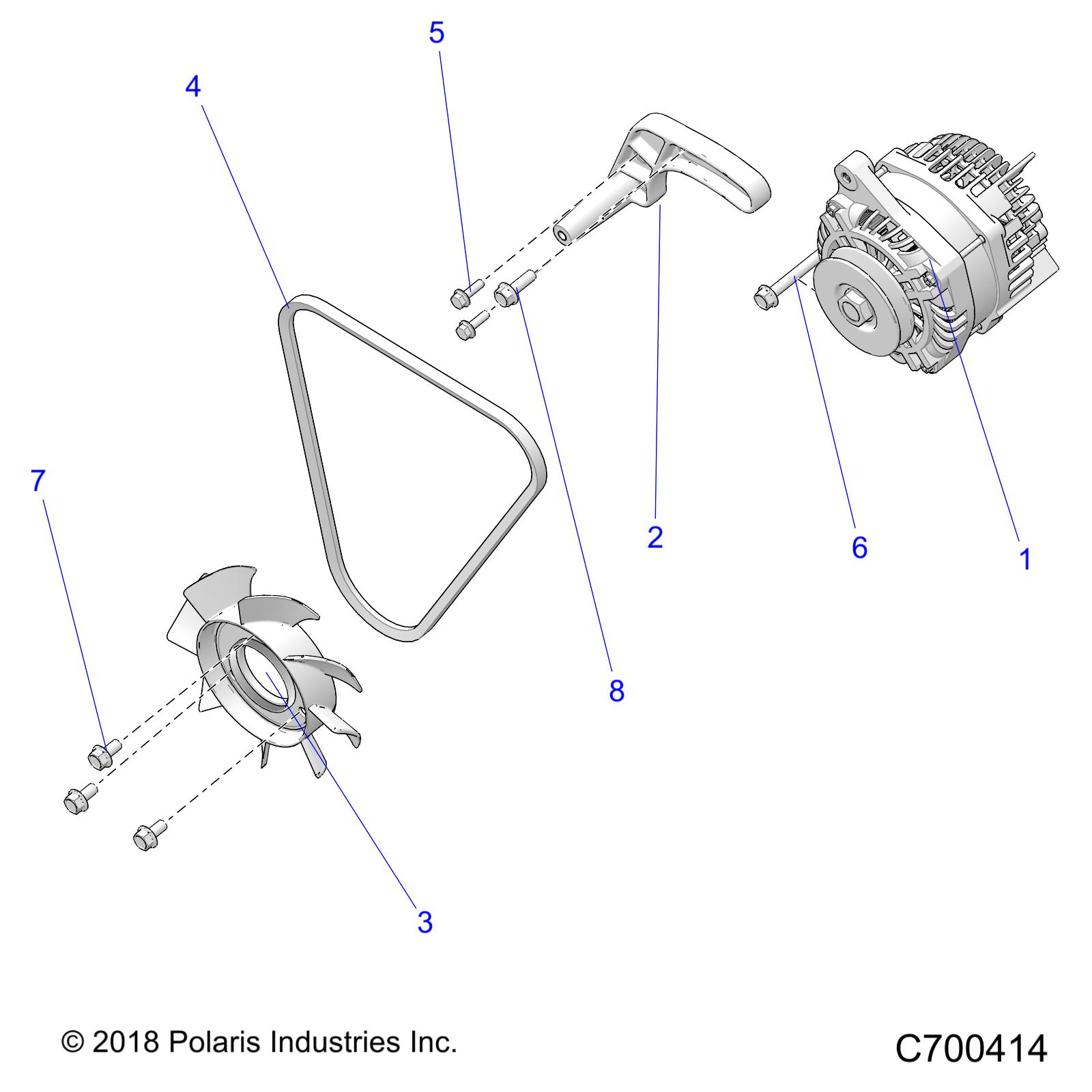 5
4
7
2
6
1
8
3
© 2018 Polaris Industries Inc.
C700414